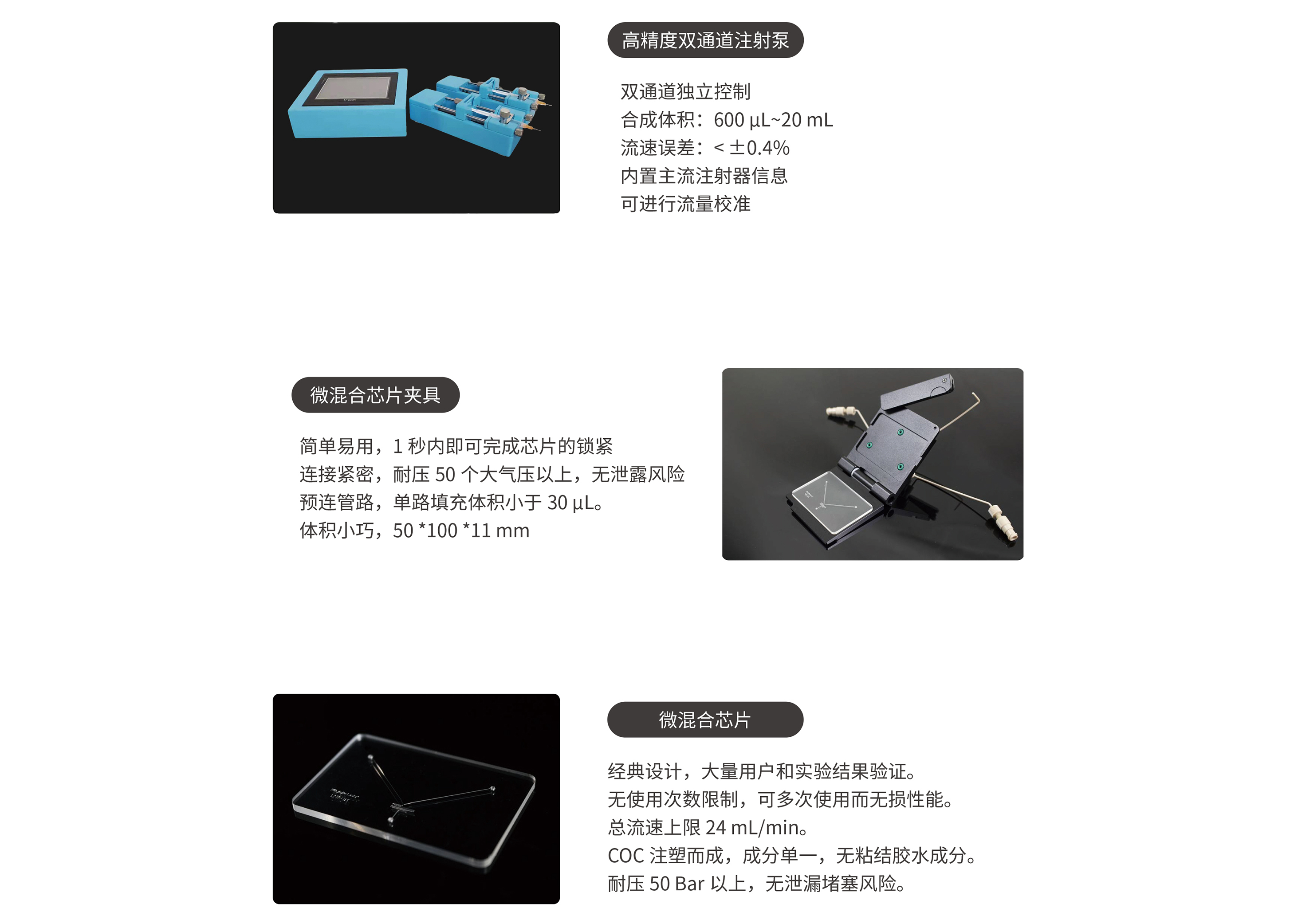 高精度双通道注射泵

双通道独立控制
合成体积：600 μL~20 mL
流速误差：< ±0.4%
内置主流注射器信息
可进行流量校准

微混合芯片夹具

简单易用，1 秒内即可完成芯片的锁紧
连接紧密，耐压 50 个大气压以上，无泄露风险
预连管路，单路填充体积小于 30 μL。
体积小巧，50 *100 *11 mm

微混合芯片

经典设计，大量用户和实验结果验证。
无使用次数限制，可多次使用而无损性能。
总流速上限 24 mL/min。
COC 注塑而成，成分单一，无粘结胶水成分。
耐压 50 Bar 以上，无泄漏堵塞风险。